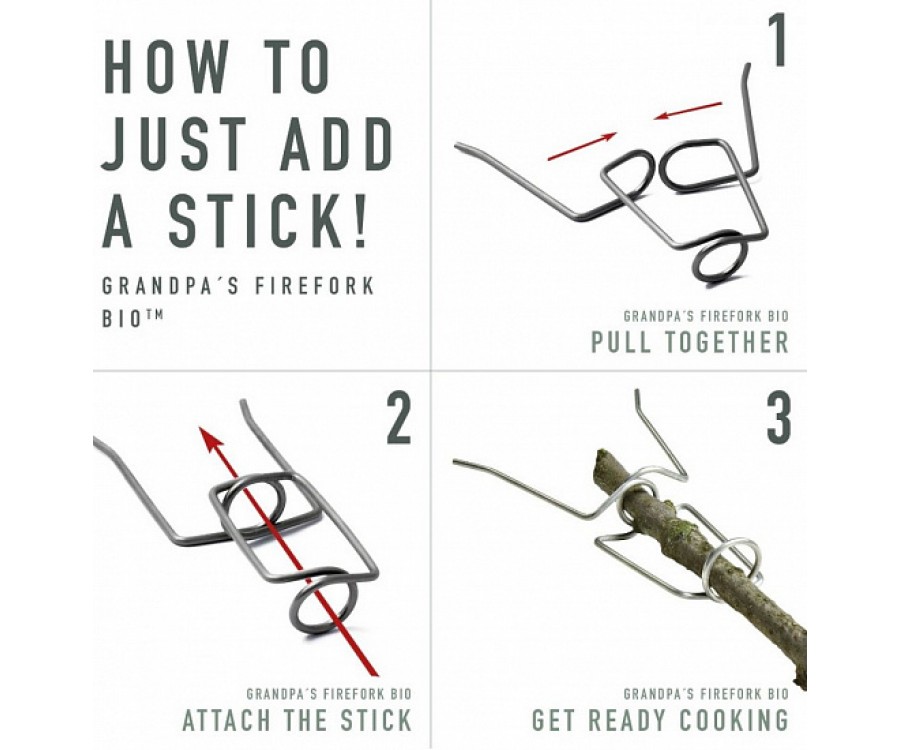 HOW TO JUST ADD A STICK!

GRANDPA´S FIREFORK BIO™

1

GRANDPA´S FIREFORK BIO
PULL TOGETHER

2

GRANDPA´S FIREFORK BIO
ATTACH THE STICK

3

GRANDPA´S FIREFORK BIO
GET READY COOKING